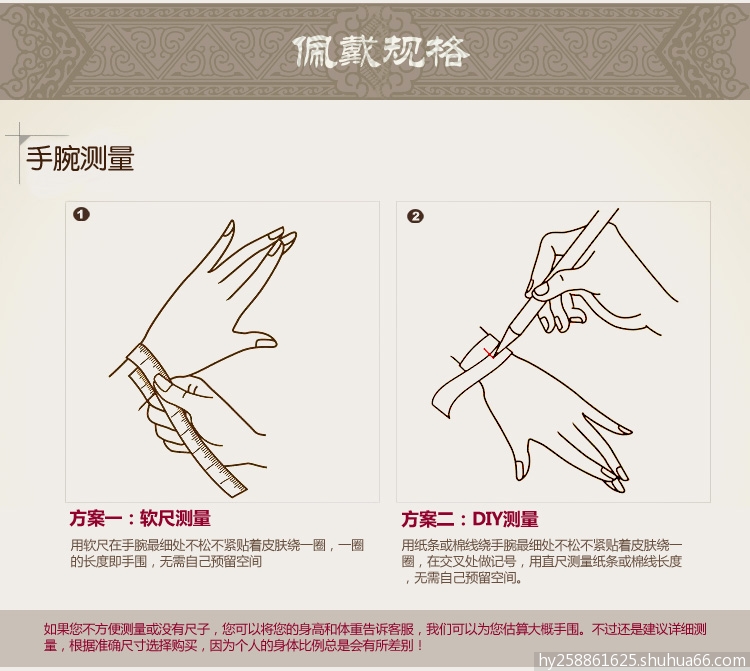 佩戴规格

手腕测量

1

方案一：软尺测量

用软尺在手腕最细处不松不紧贴着皮肤绕一圈，一圈的长度即手围，无需自己预留空间

2

方案二：DIY测量

用纸条或棉线绕手腕最细处不松不紧贴着皮肤绕一圈，在交叉处做记号，用直尺测量纸条或棉线长度，无需自己预留空间。

如果您不方便测量或没有尺子，您可以将您的身高和体重告诉客服，我们可以为您估算大概手围。不过还是建议详细测量，根据准确尺寸选择购买，因为个人的身体比例总是会有所差别！

hy258861625.shuhua66.com